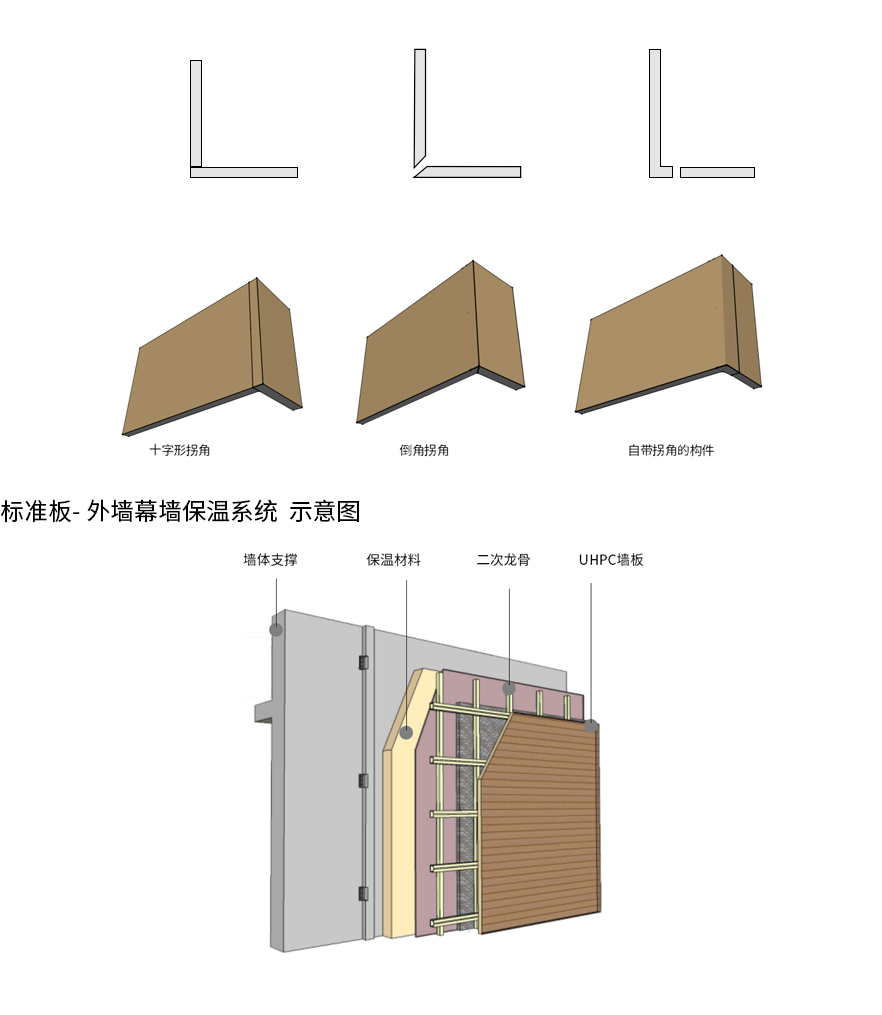 十字形拐角

倒角拐角

自带拐角的构件

标准板- 外墙幕墙保温系统 示意图

墙体支撑

保温材料

二次龙骨

UHPC墙板